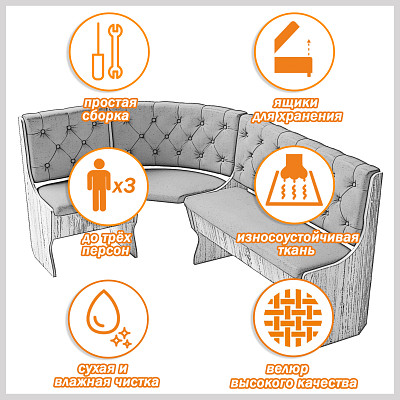 простая сборка

ящики для хранения

x3

до трёх персон

износоустойчивая ткань

сухая и влажная чистка

велюр высокого качества